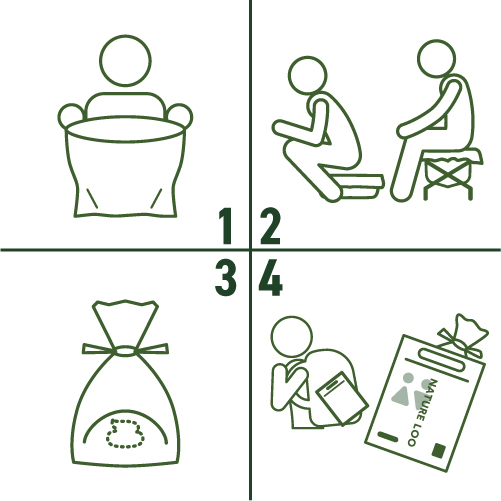 1 2
3 4
NATURE LOO