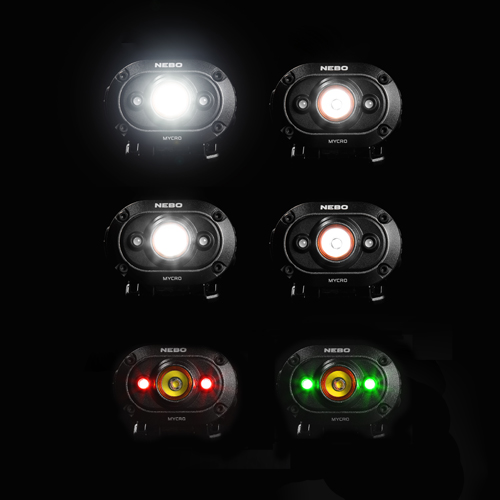 NEBO
MYCRO

NEBO
MYCRO

NEBO
MYCRO

NEBO
MYCRO

NEBO
MYCRO

NEBO
MYCRO