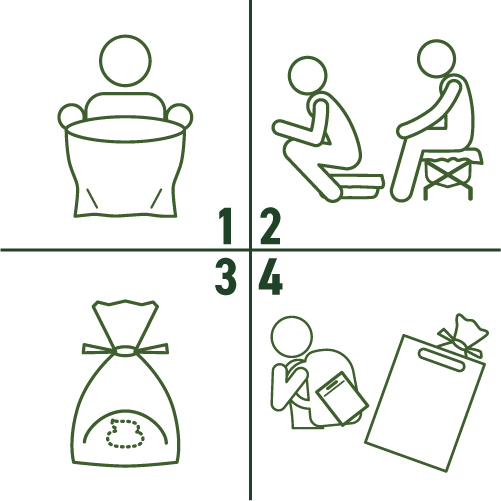 1 2
3 4